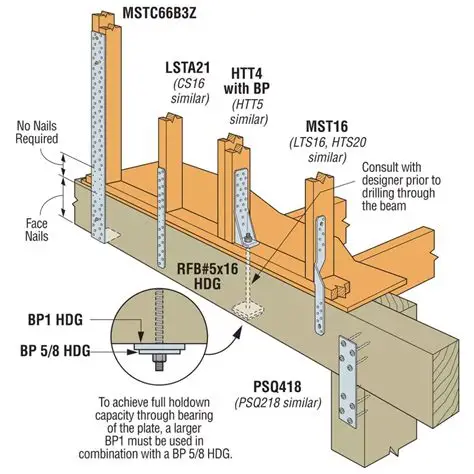 MSTC66B3Z

LSTA21
(CS16 similar)

HTT4 with BP
(HTT5 similar)

MST16
(LTS16, HTS20 similar)

No Nails Required

Face Nails

Consult with designer prior to drilling through the beam

RFB#5x16 HDG

BP1 HDG

BP 5/8 HDG

PSQ418
(PSQ218 similar)

To achieve full holdown capacity through bearing of the plate, a larger BP1 must be used in combination with a BP 5/8 HDG.